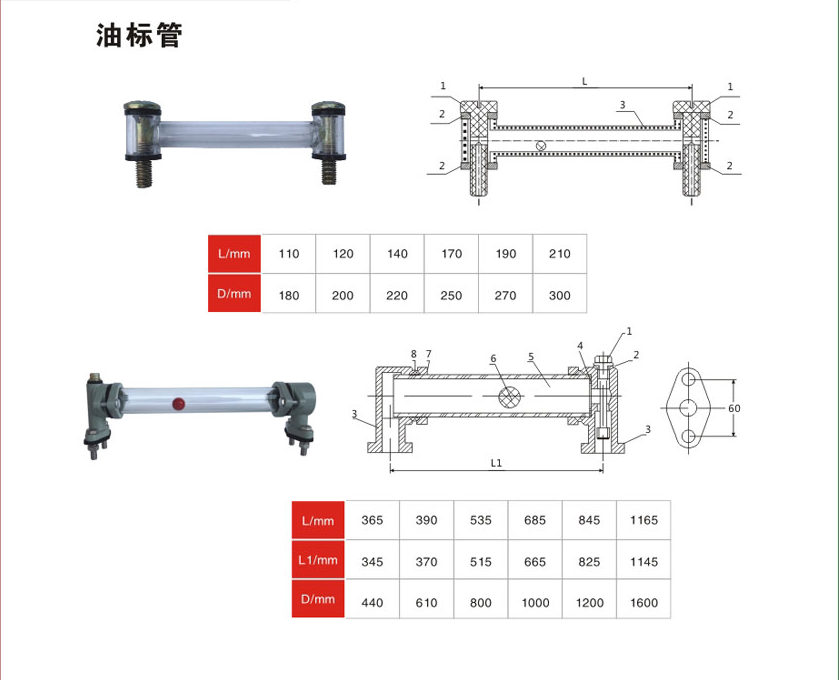 油标管

1
2
2
L
3
1
2
2

| L/mm | 110 | 120 | 140 | 170 | 190 | 210 |
|---|---|---|---|---|---|---|
| D/mm | 180 | 200 | 220 | 250 | 270 | 300 |

8 7
6
5
4
1
2
3
3
L1
60

| L/mm | 365 | 390 | 535 | 685 | 845 | 1165 |
|---|---|---|---|---|---|---|
| L1/mm | 345 | 370 | 515 | 665 | 825 | 1145 |
| D/mm | 440 | 610 | 800 | 1000 | 1200 | 1600 |